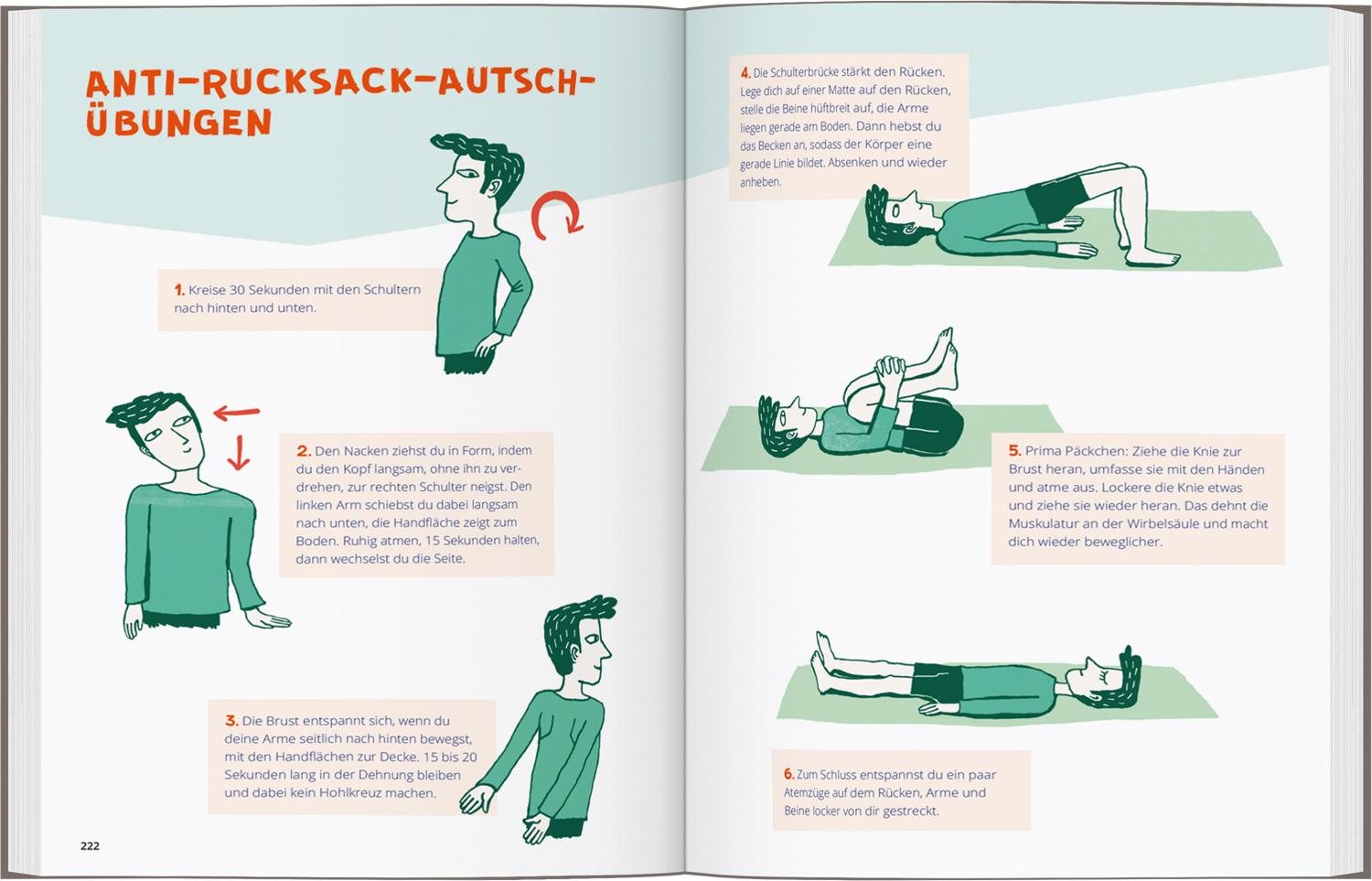 ANTI-RUCKSACK-AUTSCH-ÜBUNGEN

1. Kreise 30 Sekunden mit den Schultern nach hinten und unten.

2. Den Nacken ziehst du in Form, indem du den Kopf langsam, ohne ihn zu verdrehen, zur rechten Schulter neigst. Den linken Arm schiebst du dabei langsam nach unten, die Handfläche zeigt zum Boden. Ruhig atmen, 15 Sekunden halten, dann wechselst du die Seite.

3. Die Brust entspannt sich, wenn du deine Arme seitlich nach hinten bewegst, mit den Handflächen zur Decke. 15 bis 20 Sekunden lang in der Dehnung bleiben und dabei kein Hohlkreuz machen.

222

4. Die Schulterbrücke stärkt den Rücken. Lege dich auf einer Matte auf den Rücken, stelle die Beine hüftbreit auf, die Arme liegen gerade am Boden. Dann hebst du das Becken an, sodass der Körper eine gerade Linie bildet. Absenken und wieder anheben.

5. Prima Päckchen: Ziehe die Knie zur Brust heran, umfasse sie mit den Händen und atme aus. Lockere die Knie etwas und ziehe sie wieder heran. Das dehnt die Muskulatur an der Wirbelsäule und macht dich wieder beweglicher.

6. Zum Schluss entspannst du ein paar Atemzüge auf dem Rücken, Arme und Beine locker von dir gestreckt.